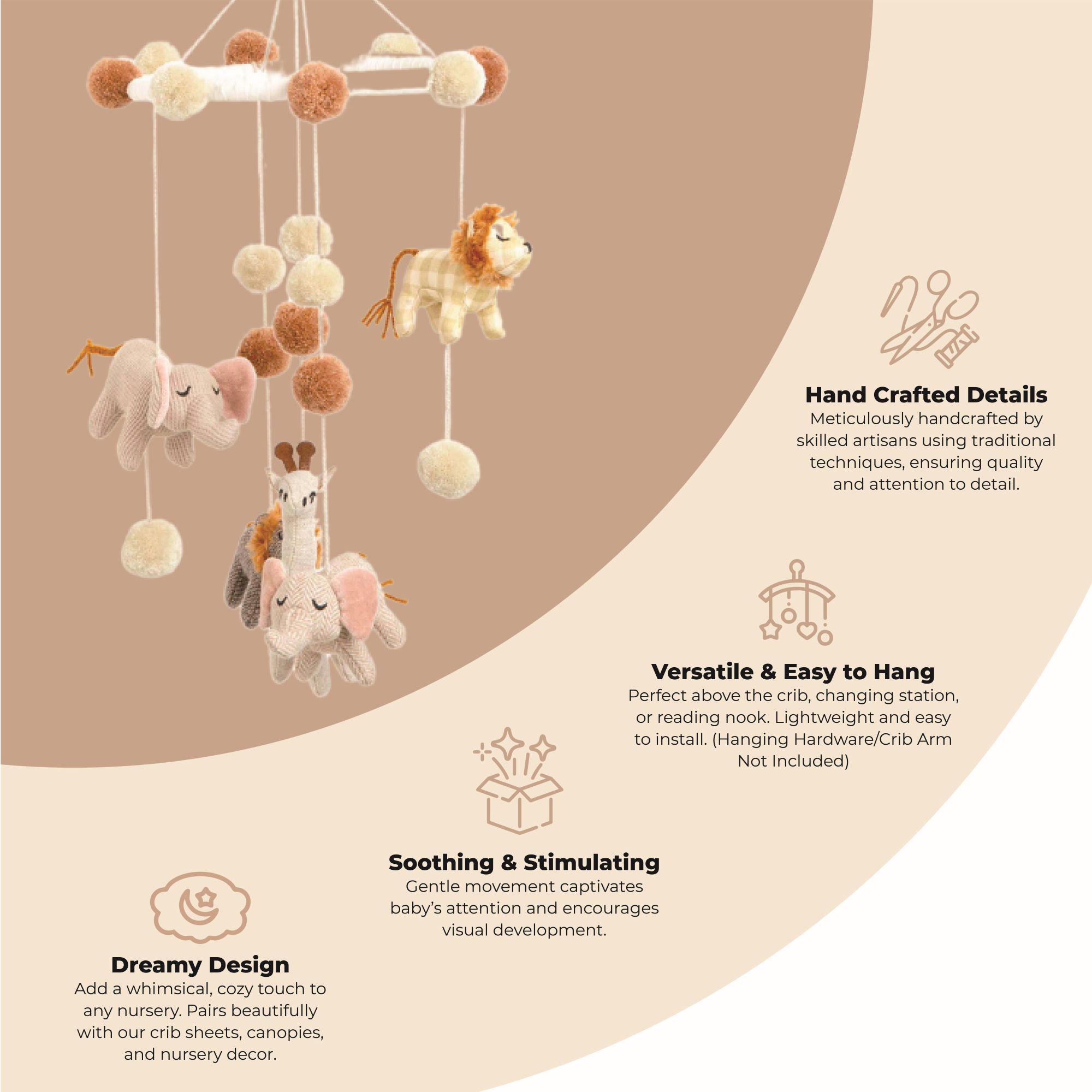 Hand Crafted Details
Meticulously handcrafted by skilled artisans using traditional techniques, ensuring quality and attention to detail.

Versatile & Easy to Hang
Perfect above the crib, changing station, or reading nook. Lightweight and easy to install. (Hanging Hardware/Crib Arm Not Included)

Soothing & Stimulating
Gentle movement captivates baby's attention and encourages visual development.

Dreamy Design
Add a whimsical, cozy touch to any nursery. Pairs beautifully with our crib sheets, canopies, and nursery decor.