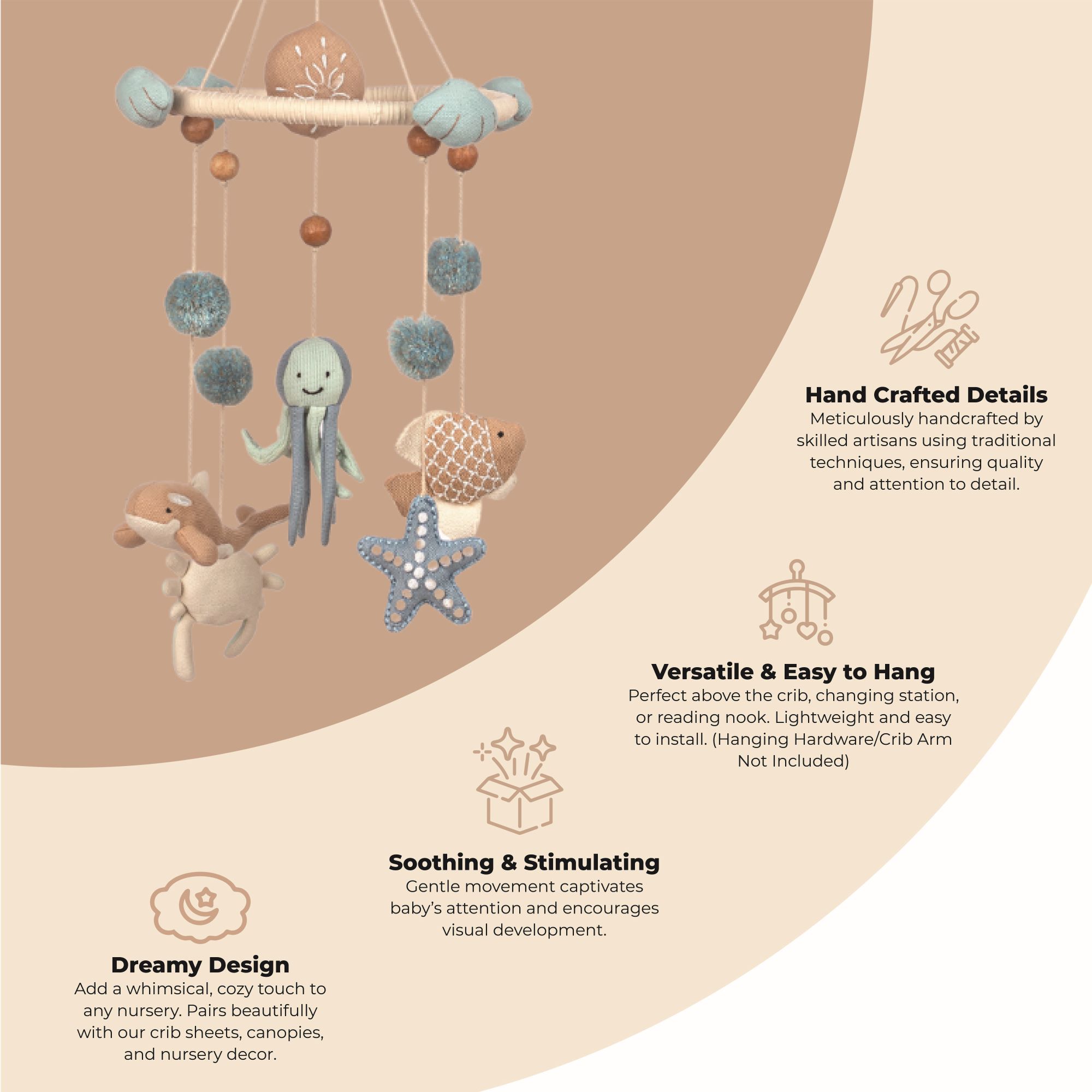 Hand Crafted Details
Meticulously handcrafted by skilled artisans using traditional techniques, ensuring quality and attention to detail.

Versatile & Easy to Hang
Perfect above the crib, changing station, or reading nook. Lightweight and easy to install. (Hanging Hardware/Crib Arm Not Included)

Soothing & Stimulating
Gentle movement captivates baby's attention and encourages visual development.

Dreamy Design
Add a whimsical, cozy touch to any nursery. Pairs beautifully with our crib sheets, canopies, and nursery decor.